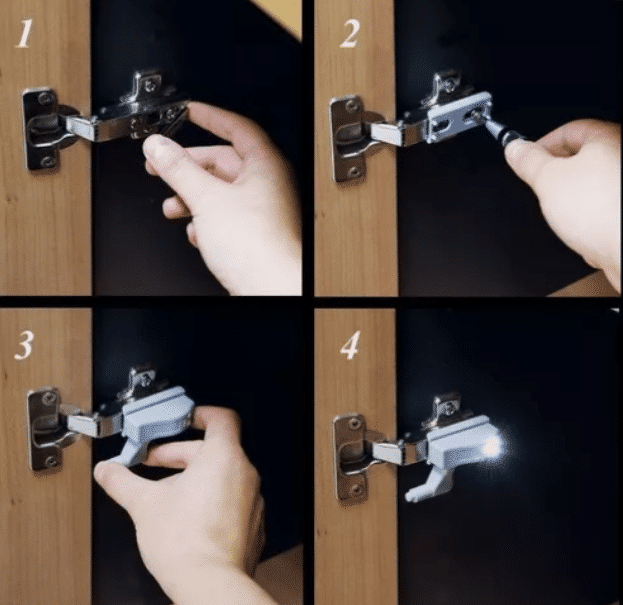 1

2

3

4