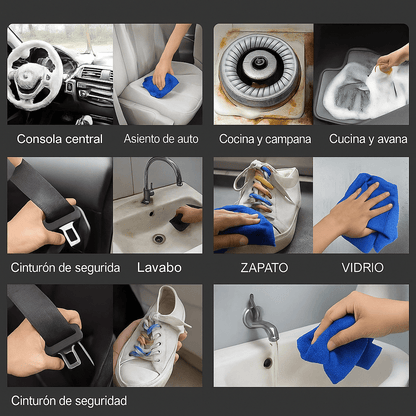 Consola central
Asiento de auto
Cocina y campana
Cucina y avana

Cinturón de segurida
Lavabo
ZAPATO
VIDRIO

Cinturón de seguridad