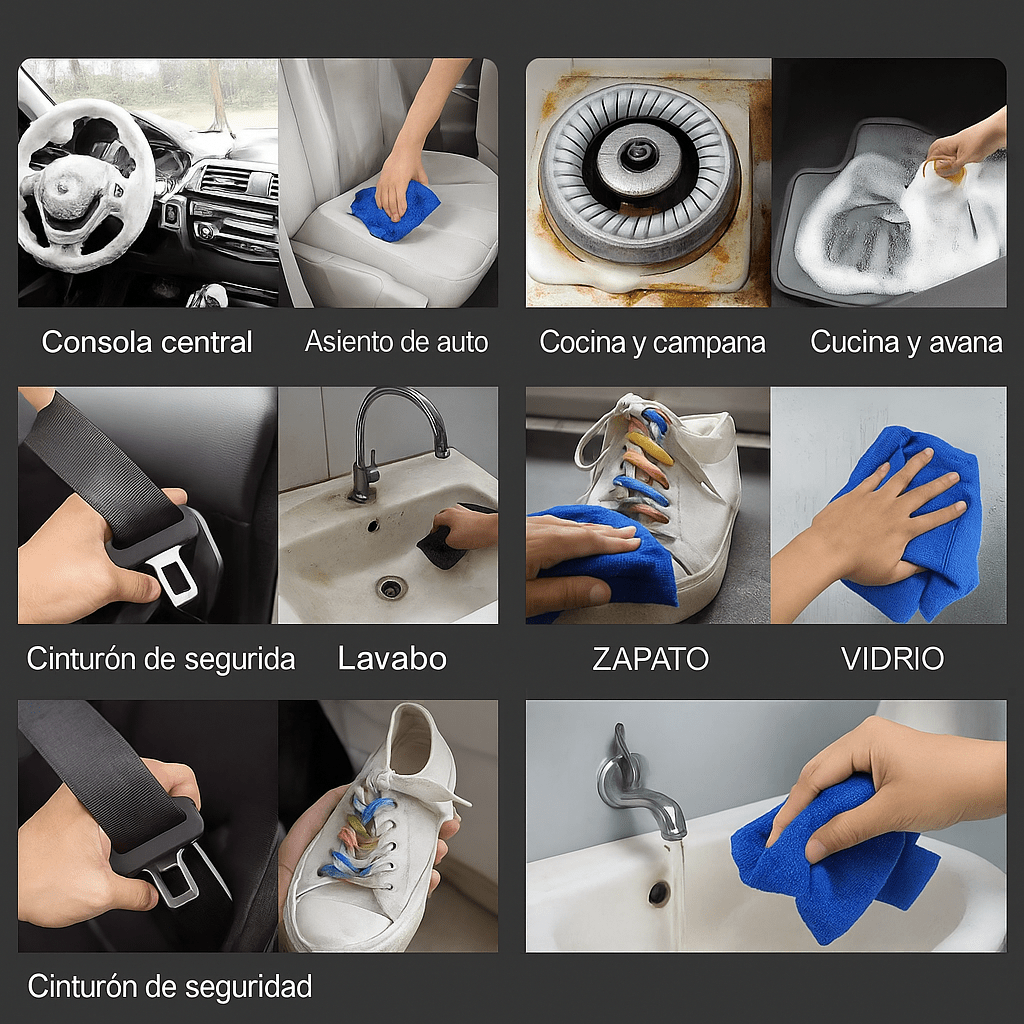 Consola central

Asiento de auto

Cocina y campana

Cucina y avana

Cinturón de segurida

Lavabo

ZAPATO

VIDRIO

Cinturón de seguridad