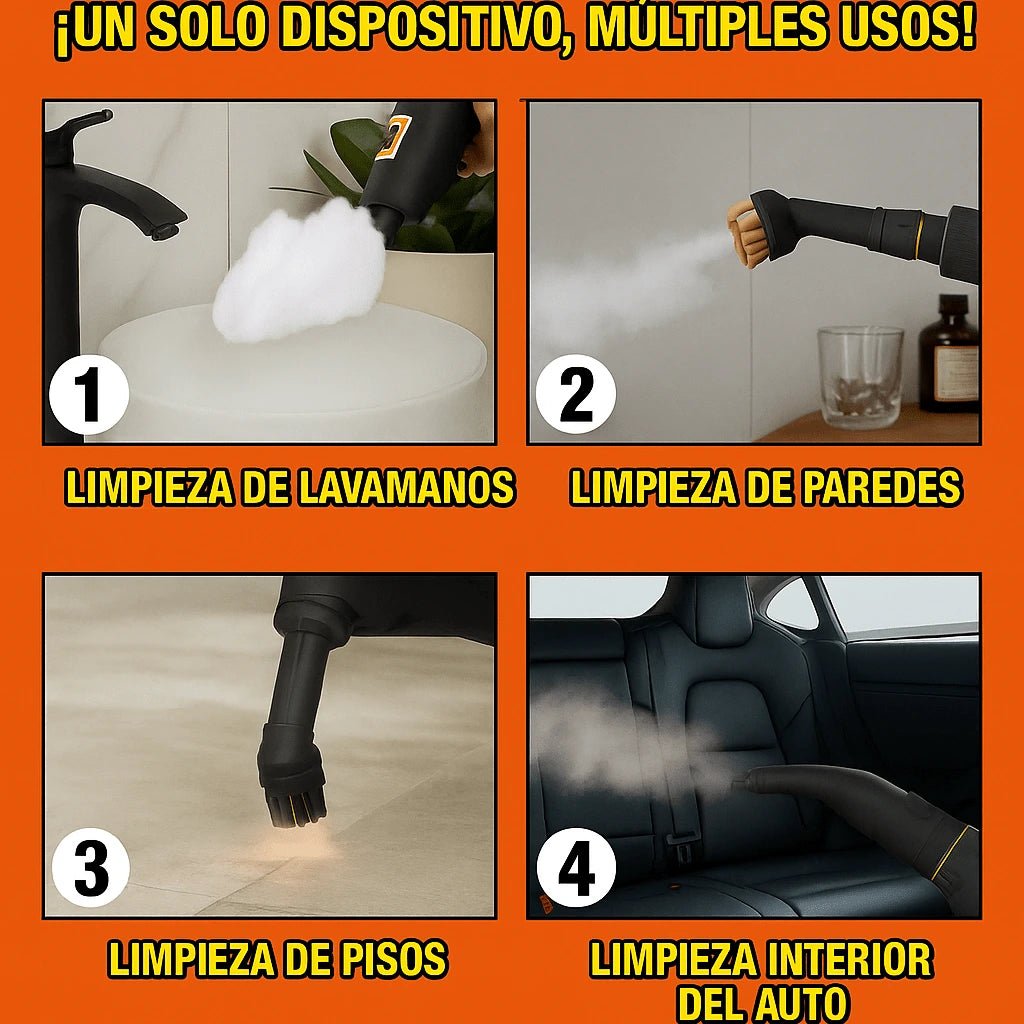 ¡UN SOLO DISPOSITIVO, MÚLTIPLES USOS!

1

LIMPIEZA DE LAVAMANOS

2

LIMPIEZA DE PAREDES

3

LIMPIEZA DE PISOS

4

LIMPIEZA INTERIOR DEL AUTO