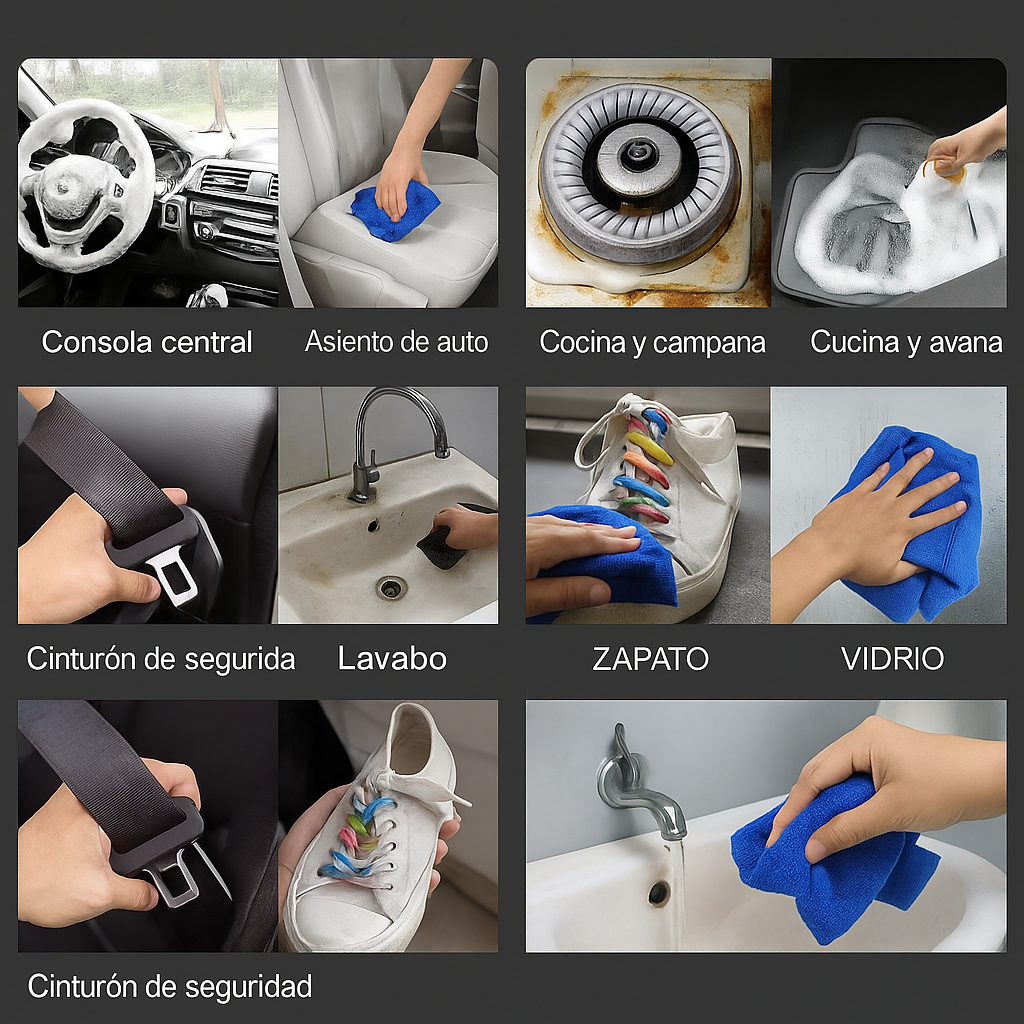 Consola central
Asiento de auto
Cocina y campana
Cucina y avana

Cinturón de segurida
Lavabo
ZAPATO
VIDRIO

Cinturón de seguridad