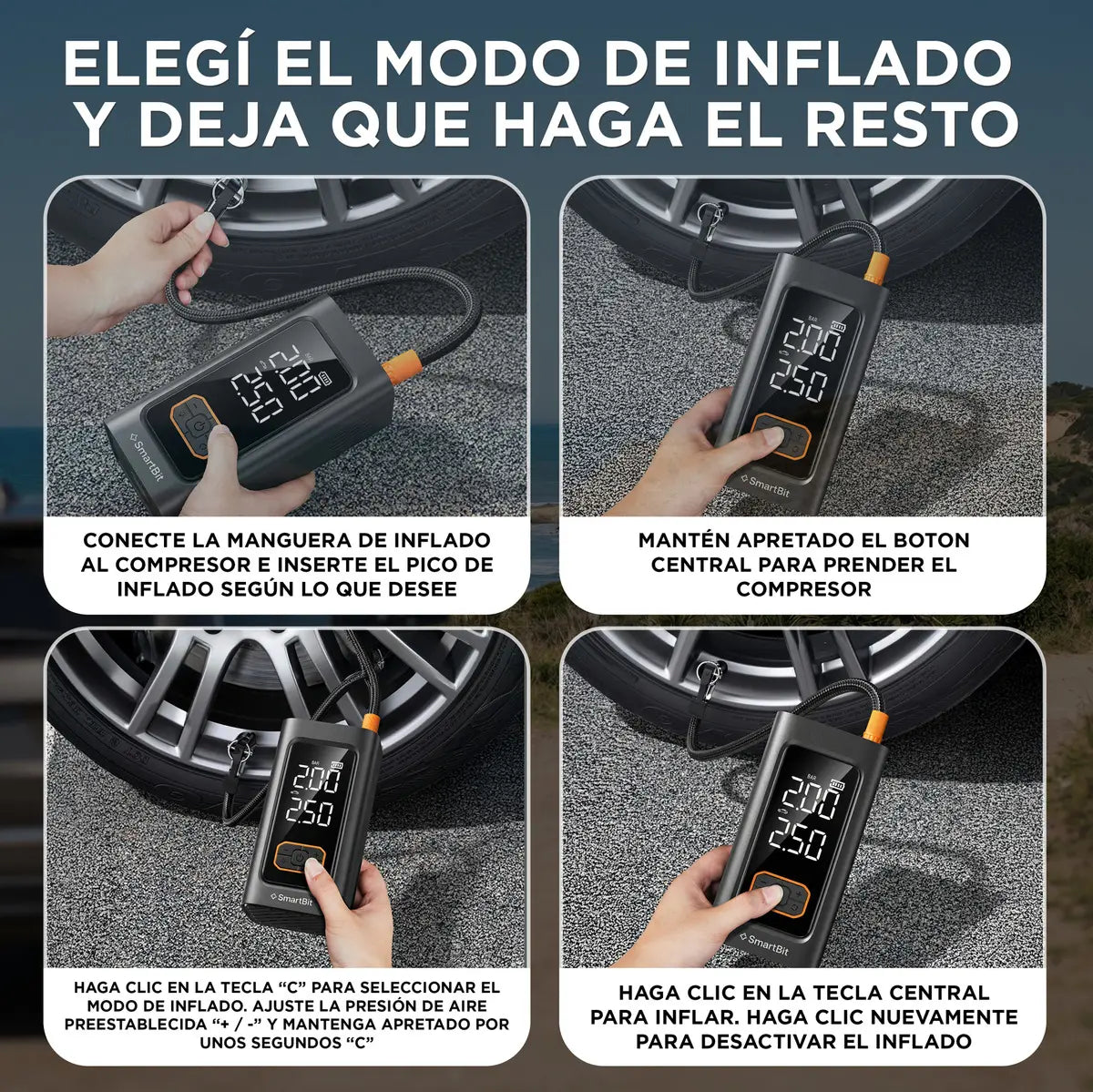 ELEGÍ EL MODO DE INFLADO Y DEJA QUE HAGA EL RESTO

BAR
2.00
2.50
SmartBit

CONECTE LA MANGUERA DE INFLADO AL COMPRESOR E INSERTE EL PICO DE INFLADO SEGÚN LO QUE DESEE

BAR
2.00
2.50
SmartBit

MANTÉN APRETADO EL BOTON CENTRAL PARA PRENDER EL COMPRESOR

BAR
2.00
2.50
SmartBit

HAGA CLIC EN LA TECLA "C" PARA SELECCIONAR EL MODO DE INFLADO. AJUSTE LA PRESIÓN DE AIRE PREESTABLECIDA "+ / -" Y MANTENGA APRETADO POR UNOS SEGUNDOS "C"

BAR
2.00
2.50
SmartBit

HAGA CLIC EN LA TECLA CENTRAL PARA INFLAR. HAGA CLIC NUEVAMENTE PARA DESACTIVAR EL INFLADO