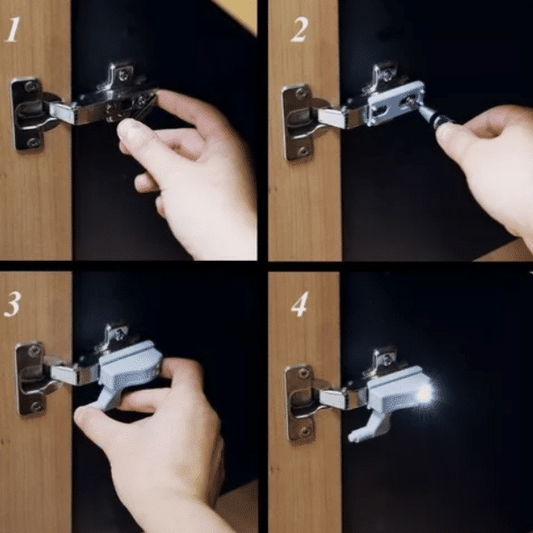 1
2
3
4