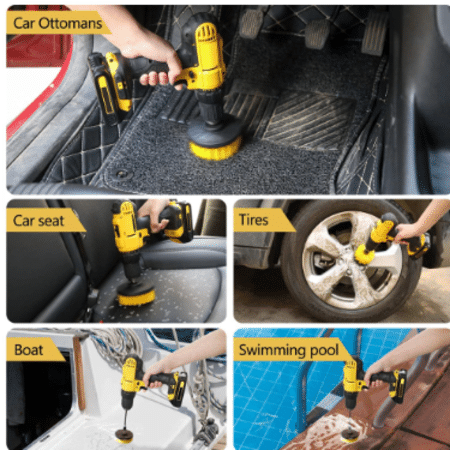 Car Ottomans

Car seat

Tires

Boat

Swimming pool