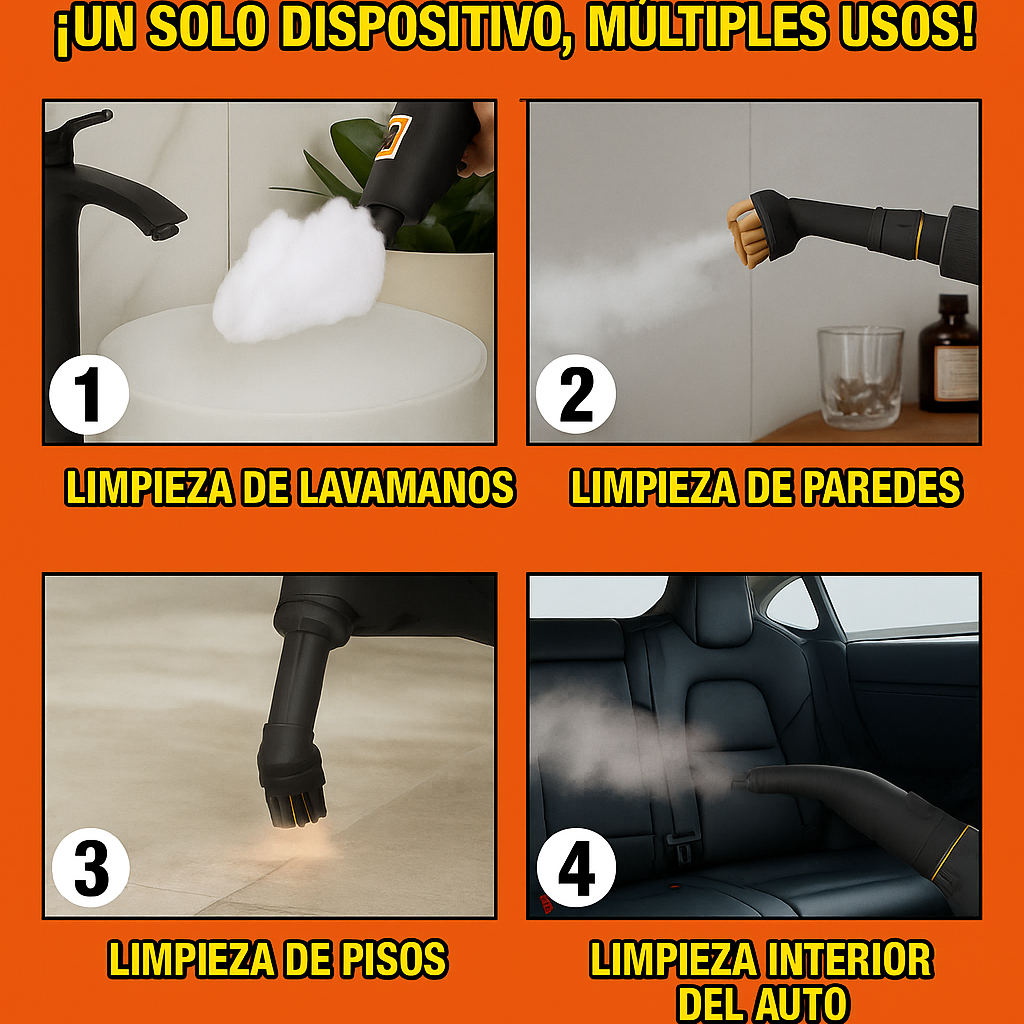 ¡UN SOLO DISPOSITIVO, MÚLTIPLES USOS!

1

LIMPIEZA DE LAVAMANOS

2

LIMPIEZA DE PAREDES

3

LIMPIEZA DE PISOS

4

LIMPIEZA INTERIOR DEL AUTO