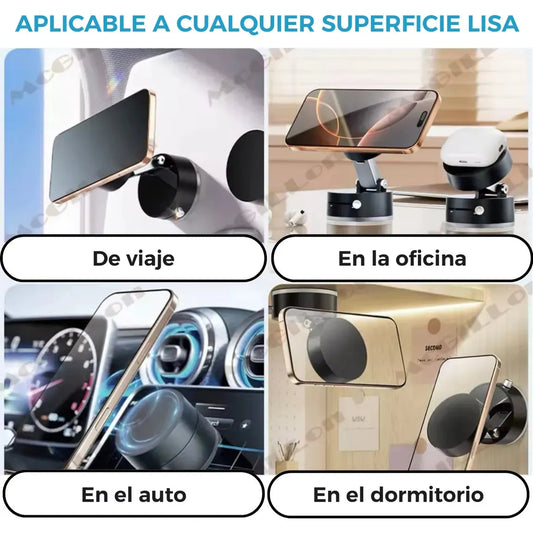 APLICABLE A CUALQUIER SUPERFICIE LISA

De viaje

En la oficina

En el auto

En el dormitorio